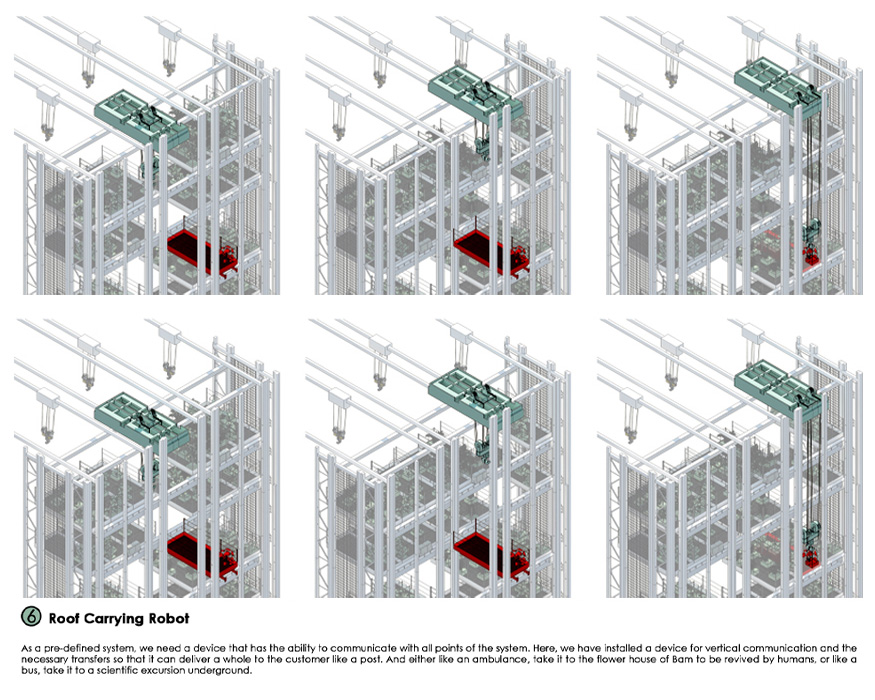 6 Roof Carrying Robot

As a pre-defined system, we need a device that has the ability to communicate with all points of the system. Here, we have installed a device for vertical communication and the necessary transfers so that it can deliver a whole to the customer like a post. And either like an ambulance, take it to the flower house of Bam to be revived by humans, or like a bus, take it to a scientific excursion underground.